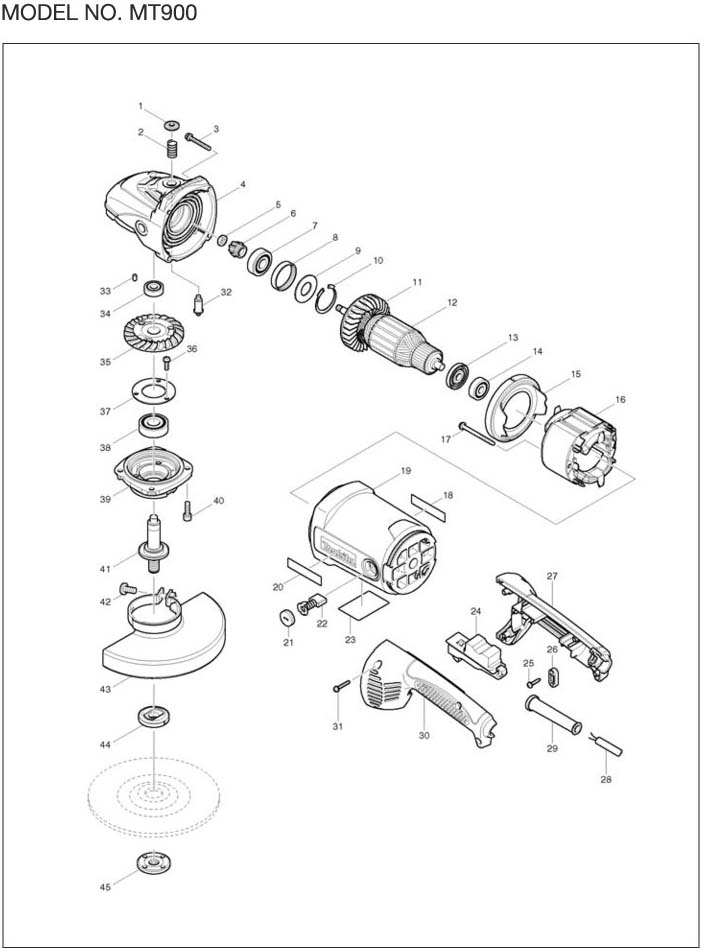 MODEL NO. MT900

1
2
3
4
5
6
7
8
9
10
11
12
13
14
15
16
17
18
19
20
21
22
23
24
25
26
27
28
29
30
31
32
33
34
35
36
37
38
39
40
41
42
43
44
45